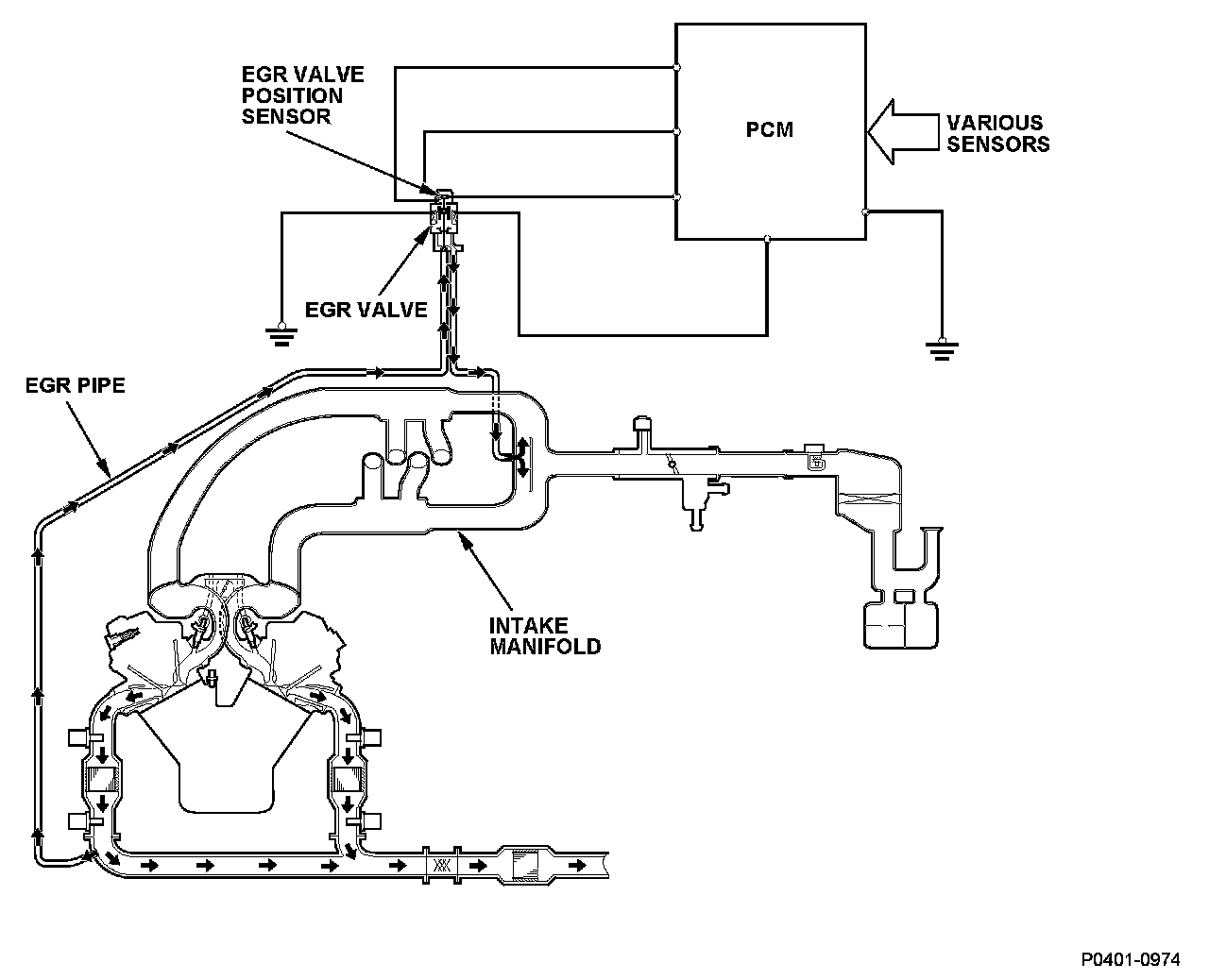 EGR VALVE POSITION SENSOR

PCM

VARIOUS SENSORS

EGR VALVE

EGR PIPE

INTAKE MANIFOLD

P0401-0974