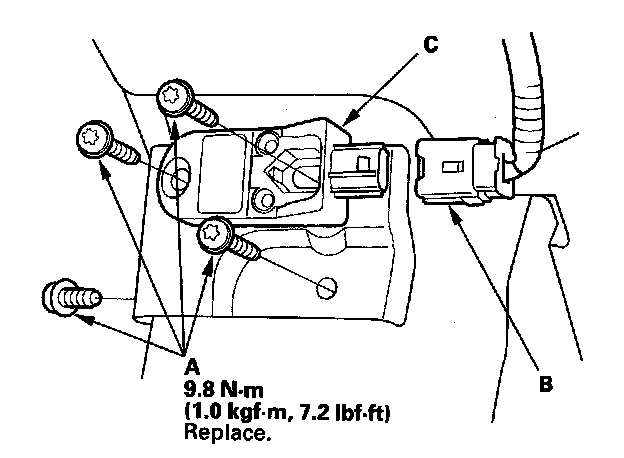 C

A
9.8 N·m
(1.0 kgf·m, 7.2 lbf·ft)
Replace.

B