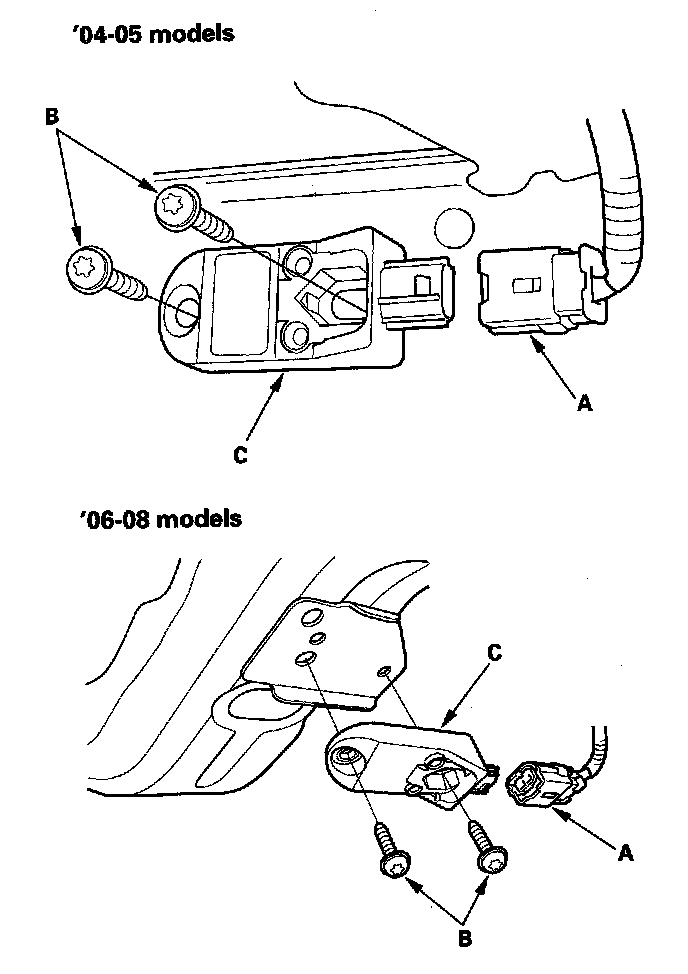 '04-05 models

B

A

C

'06-08 models

C

A

B