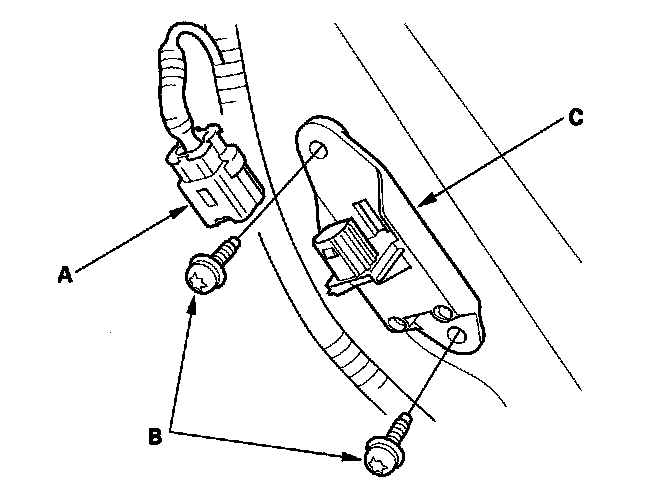 C

A

B