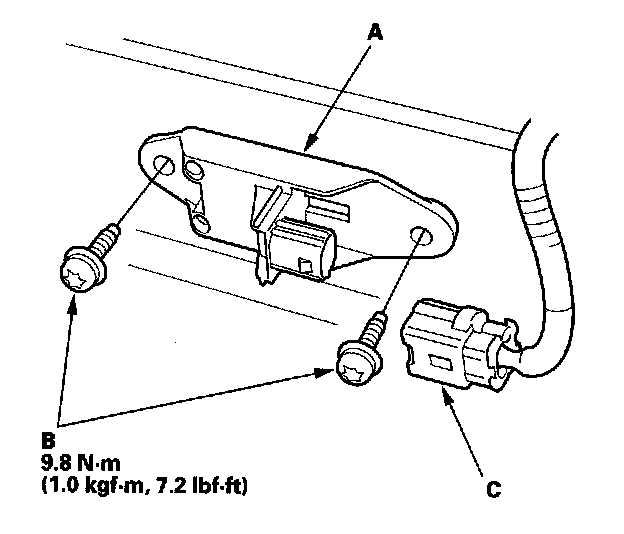 A

B
9.8 N·m
(1.0 kgf·m, 7.2 lbf·ft)

C