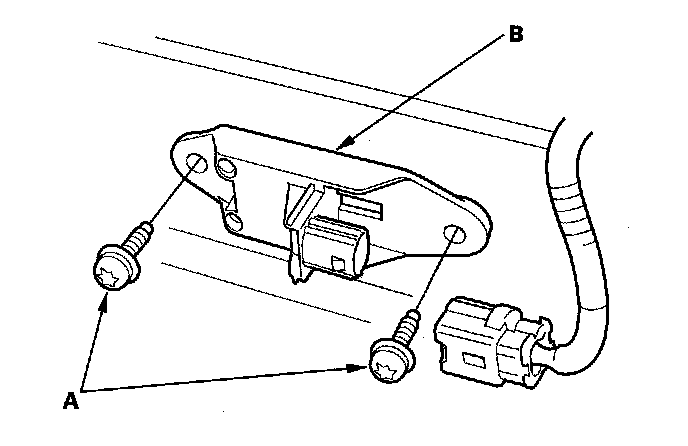 B

A