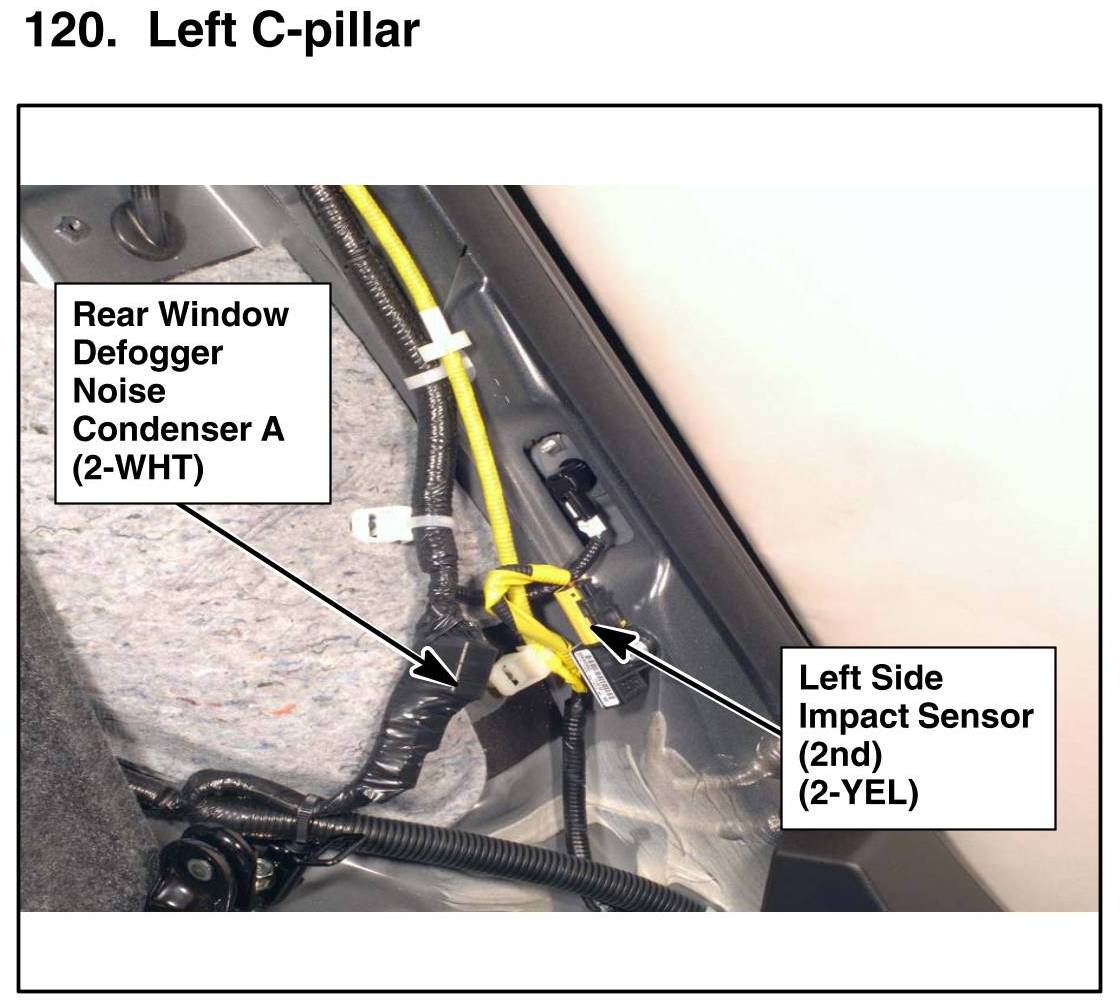 120. Left C-pillar

Rear Window Defogger Noise Condenser A (2-WHT)

Left Side Impact Sensor (2nd) (2-YEL)