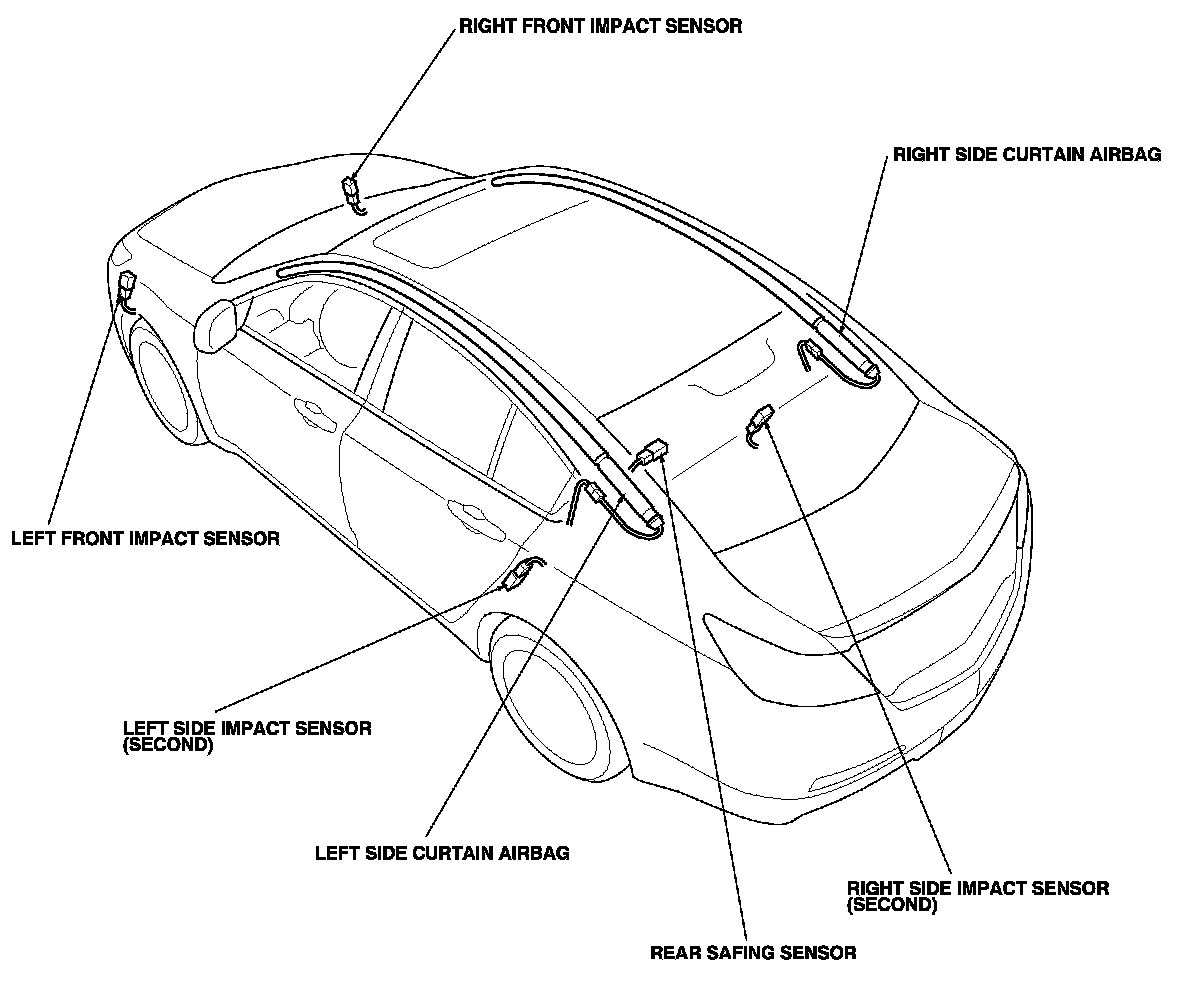 RIGHT FRONT IMPACT SENSOR

RIGHT SIDE CURTAIN AIRBAG

LEFT FRONT IMPACT SENSOR

LEFT SIDE IMPACT SENSOR (SECOND)

LEFT SIDE CURTAIN AIRBAG

RIGHT SIDE IMPACT SENSOR (SECOND)

REAR SAFING SENSOR