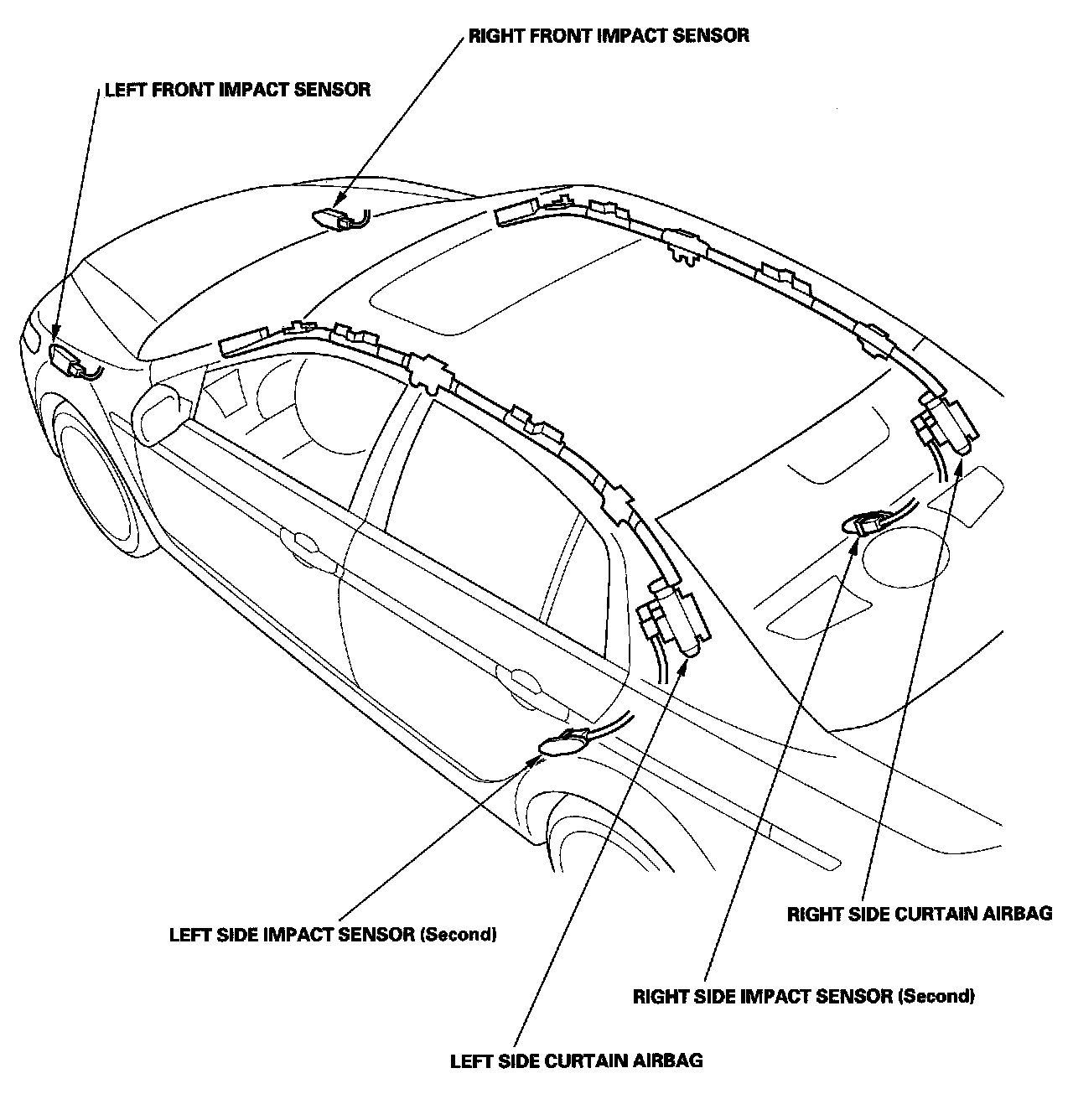 RIGHT FRONT IMPACT SENSOR

LEFT FRONT IMPACT SENSOR

RIGHT SIDE CURTAIN AIRBAG

LEFT SIDE IMPACT SENSOR (Second)

RIGHT SIDE IMPACT SENSOR (Second)

LEFT SIDE CURTAIN AIRBAG