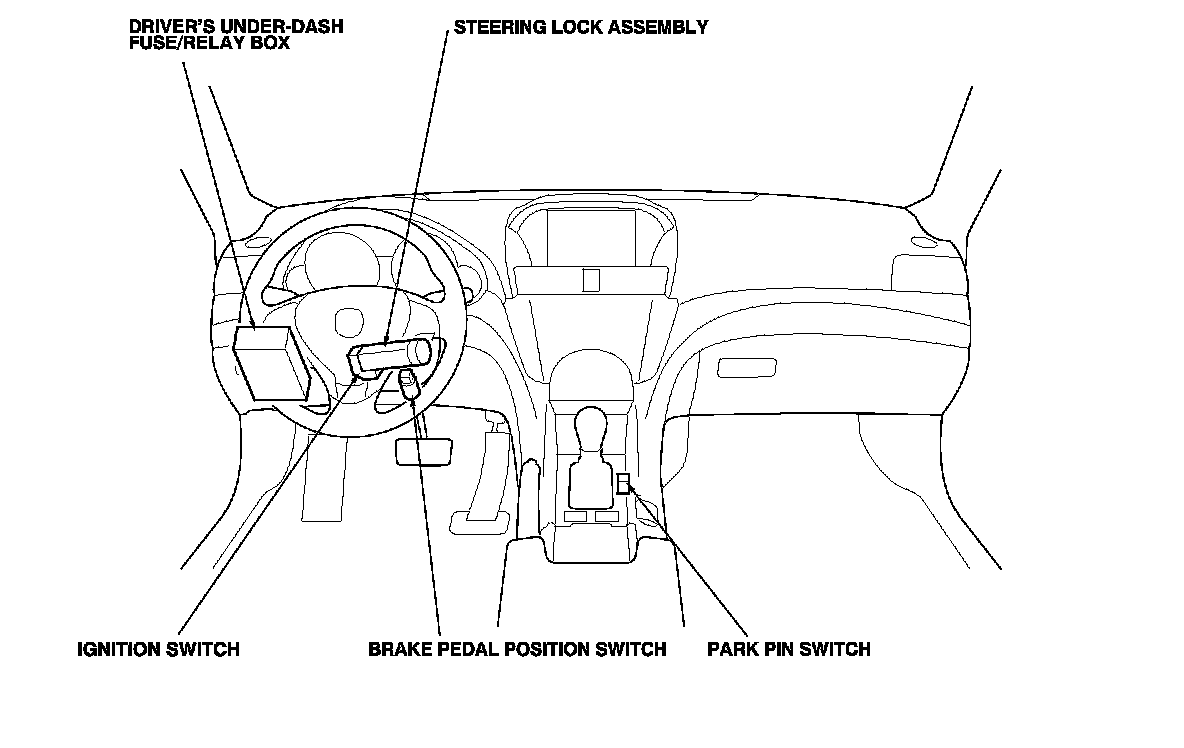 DRIVER'S UNDER-DASH FUSE/RELAY BOX

STEERING LOCK ASSEMBLY

IGNITION SWITCH

BRAKE PEDAL POSITION SWITCH

PARK PIN SWITCH