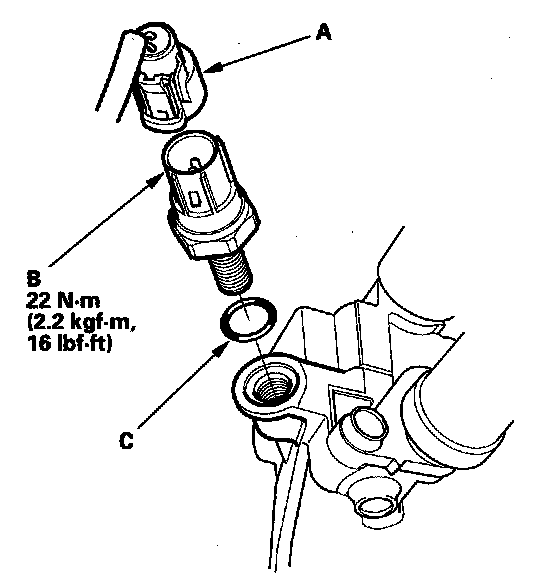 A

B
22 N·m
(2.2 kgf·m,
16 lbf·ft)

C