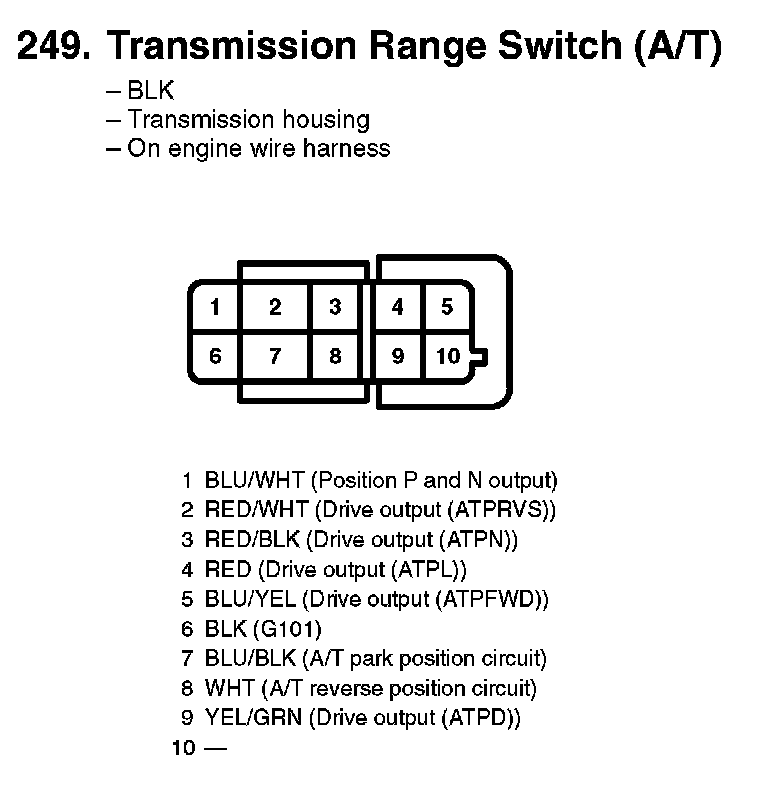 249. Transmission Range Switch (A/T)

– BLK
– Transmission housing
– On engine wire harness

1 2 3 4 5
6 7 8 9 10

1 BLU/WHT (Position P and N output)
2 RED/WHT (Drive output (ATPRVS))
3 RED/BLK (Drive output (ATPN))
4 RED (Drive output (ATPL))
5 BLU/YEL (Drive output (ATPFWD))
6 BLK (G101)
7 BLU/BLK (A/T park position circuit)
8 WHT (A/T reverse position circuit)
9 YEL/GRN (Drive output (ATPD))
10 —