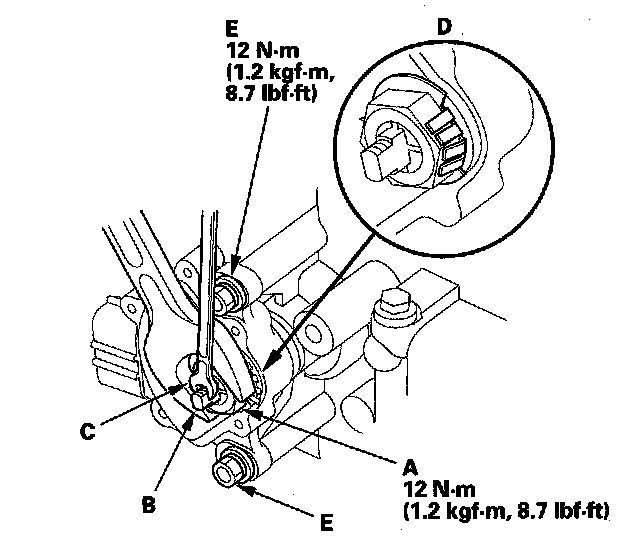 E
12 N·m
(1.2 kgf·m,
8.7 lbf·ft)

D

C

B

A
12 N·m
(1.2 kgf·m, 8.7 lbf·ft)

E