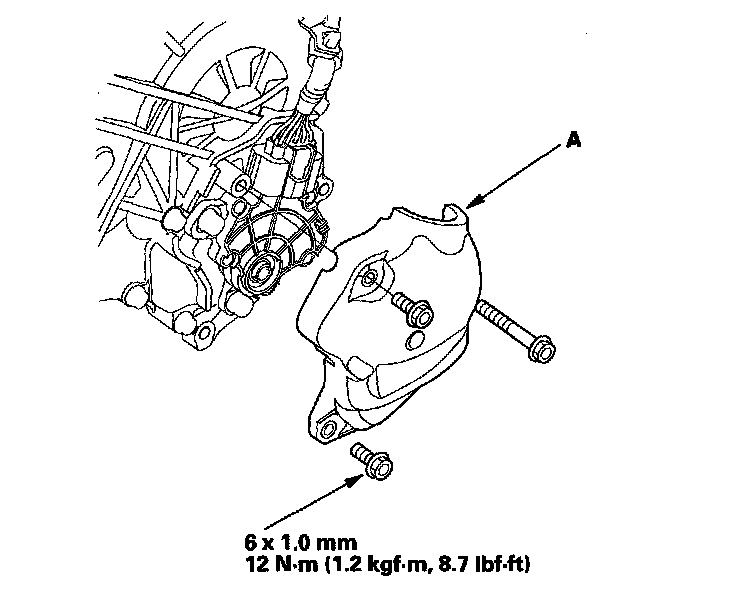 A

6 x 1.0 mm
12 N·m (1.2 kgf·m, 8.7 lbf·ft)