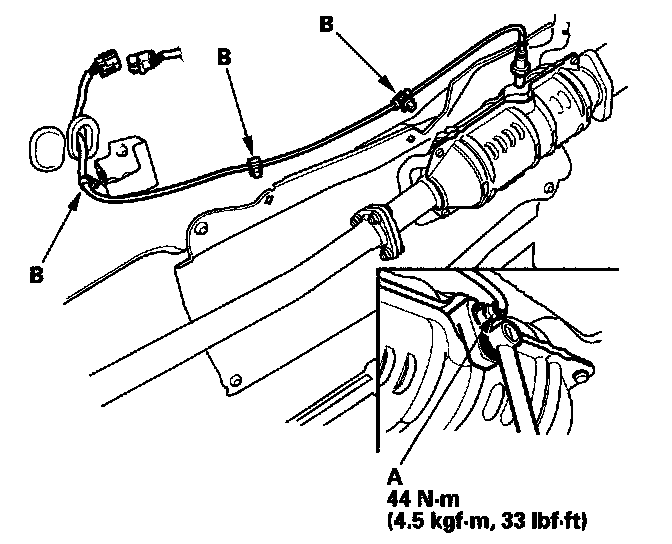 B
B
B
A
44 N·m
(4.5 kgf·m, 33 lbf·ft)