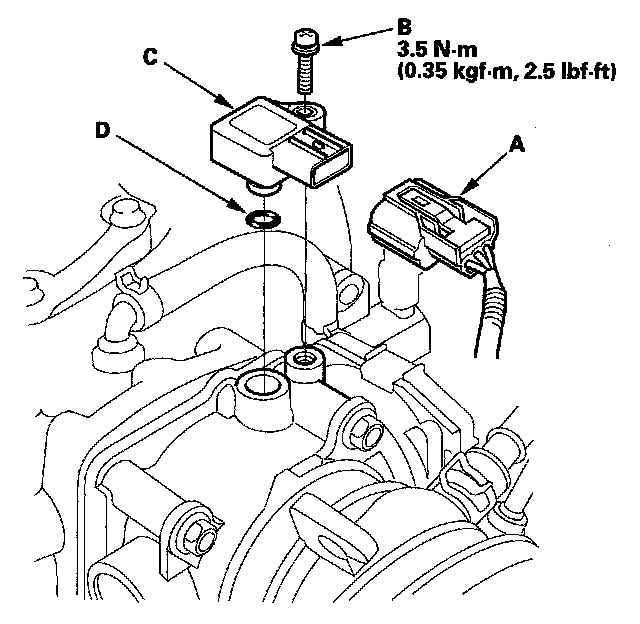 B
3.5 N·m
(0.35 kgf·m, 2.5 lbf·ft)

C

D

A