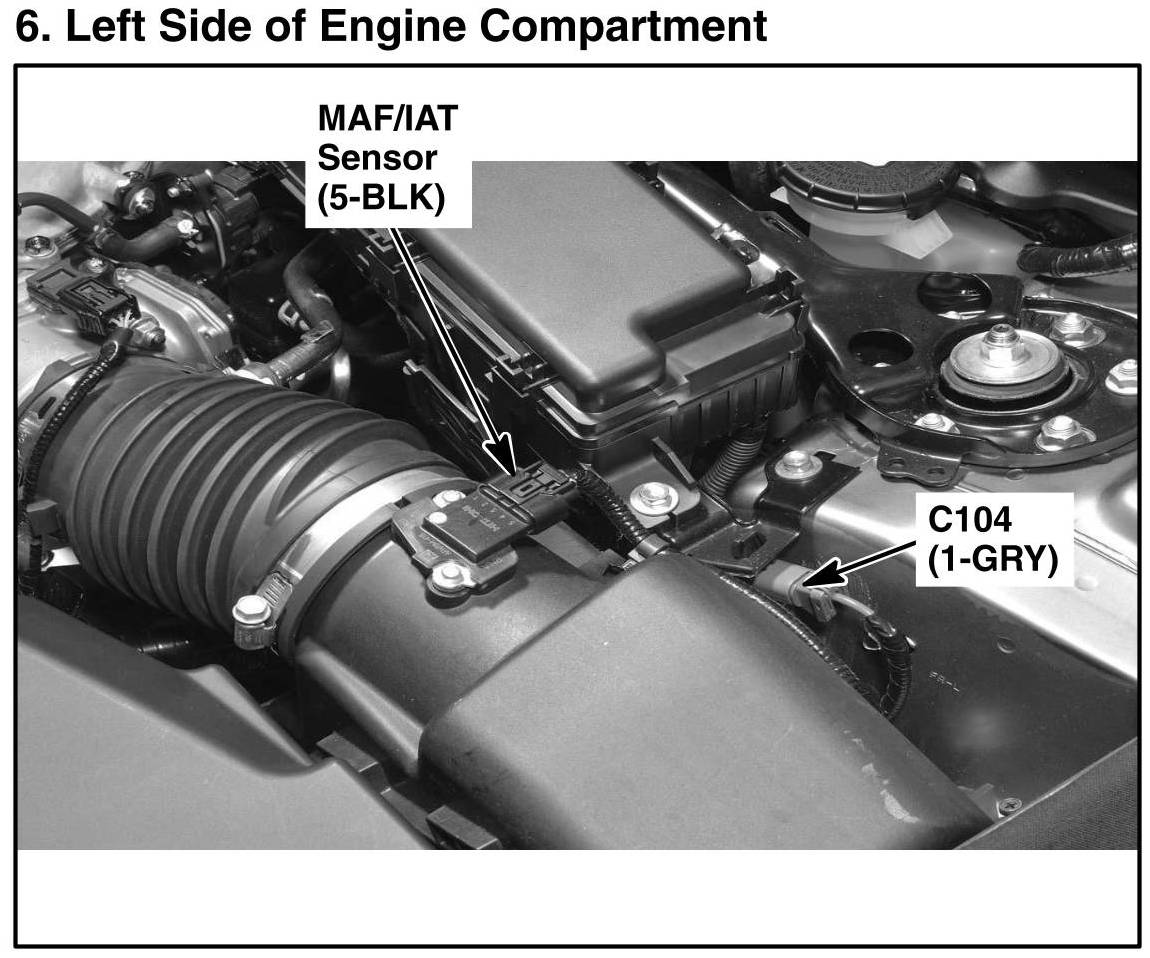 6. Left Side of Engine Compartment

MAF/IAT Sensor (5-BLK)

C104 (1-GRY)