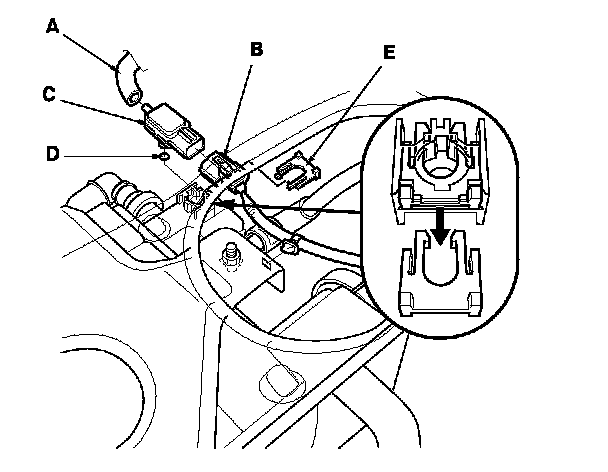 A
B
E
C
D