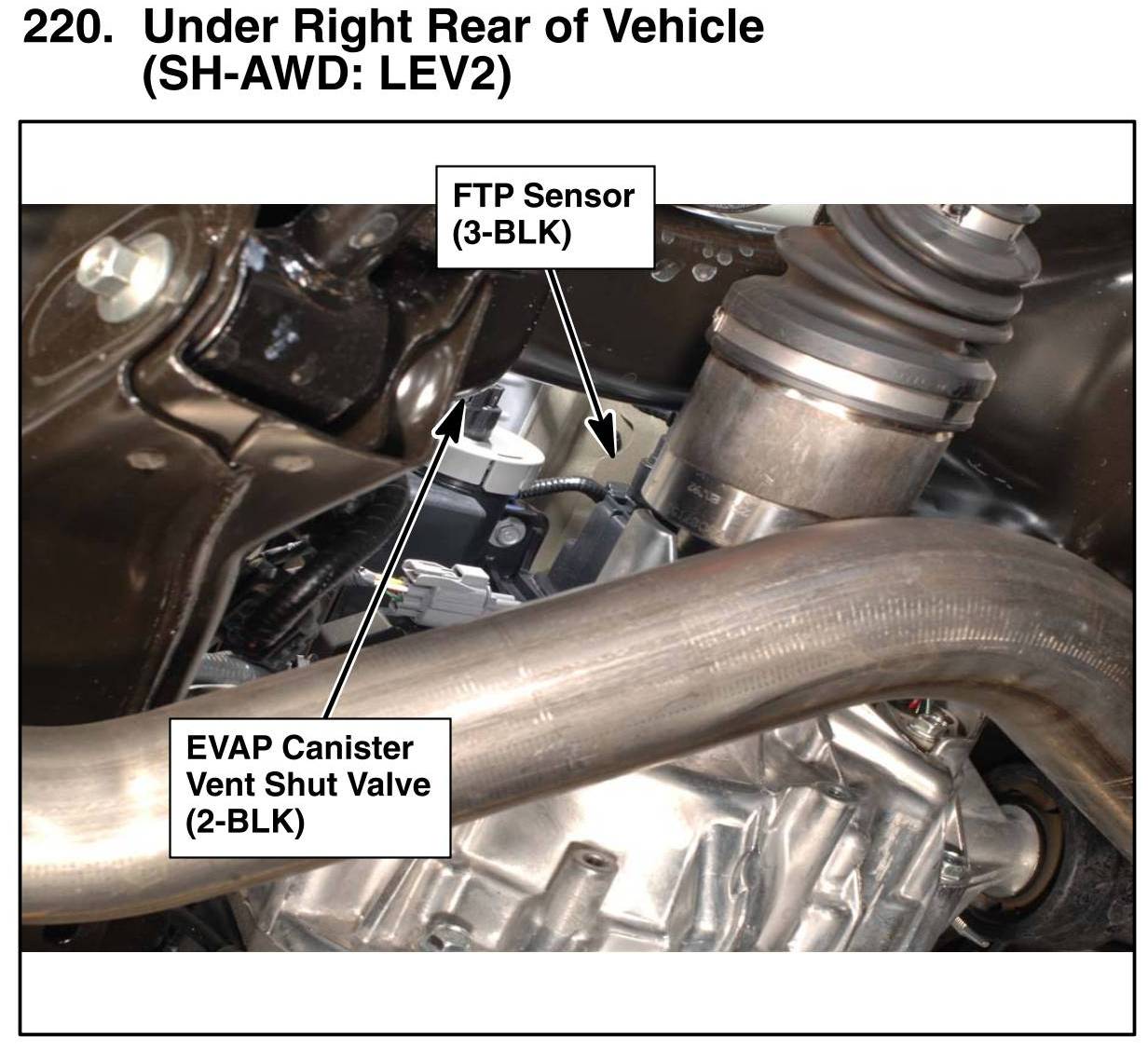 220. Under Right Rear of Vehicle (SH-AWD: LEV2)

FTP Sensor (3-BLK)

EVAP Canister Vent Shut Valve (2-BLK)