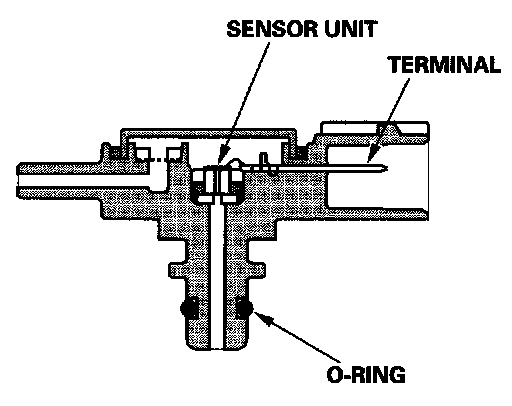 SENSOR UNIT

TERMINAL

O-RING