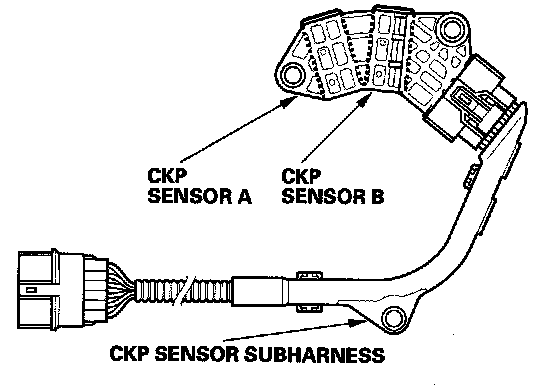 CKP
SENSOR A

CKP
SENSOR B

CKP SENSOR SUBHARNESS