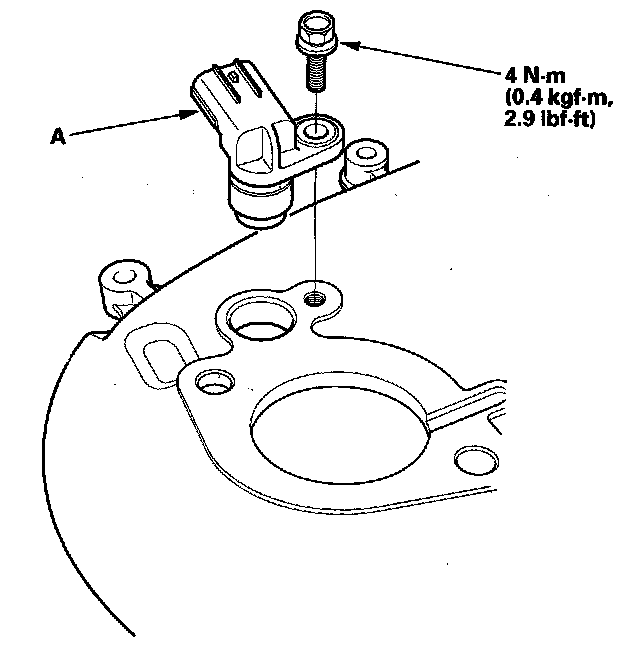 4 N·m
(0.4 kgf·m,
2.9 lbf·ft)

A