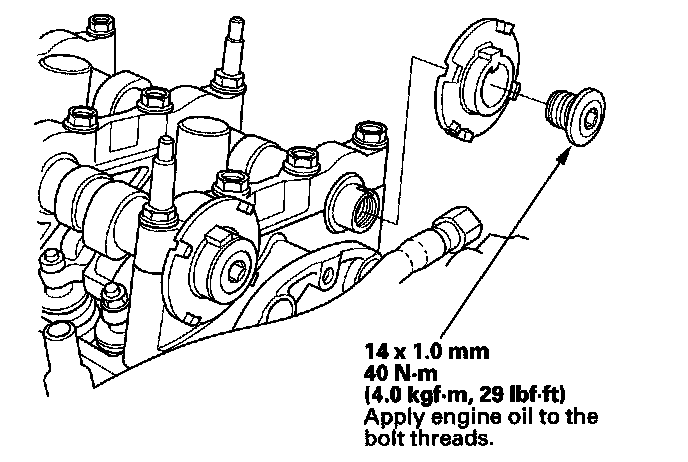 14 x 1.0 mm
40 N·m
(4.0 kgf·m, 29 lbf·ft)
Apply engine oil to the bolt threads.