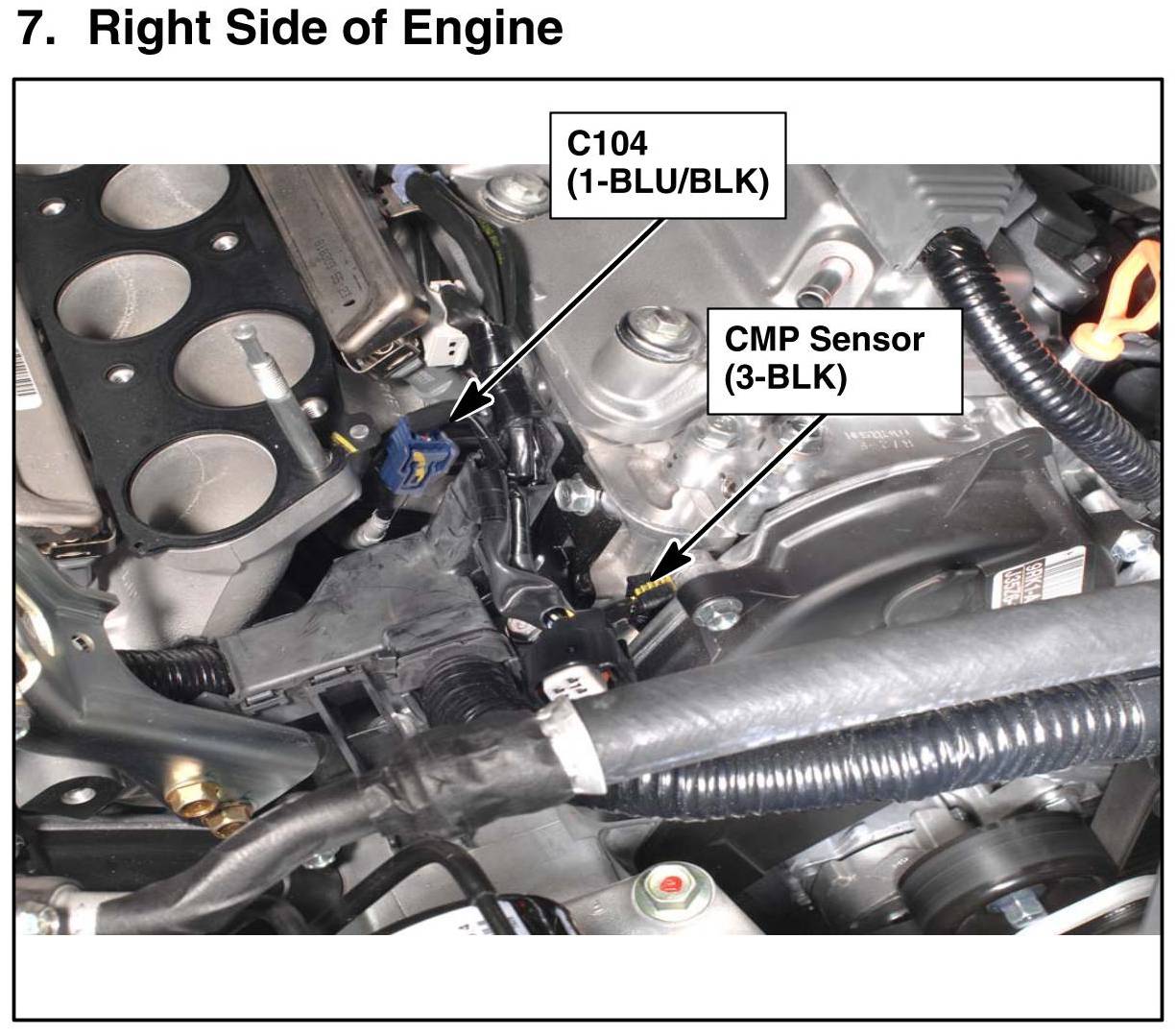 7. Right Side of Engine

C104
(1-BLU/BLK)

CMP Sensor
(3-BLK)