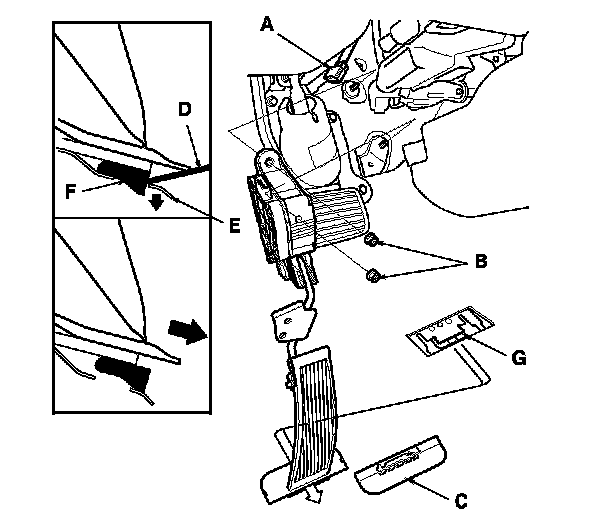 A
D
F
E
B
G
C