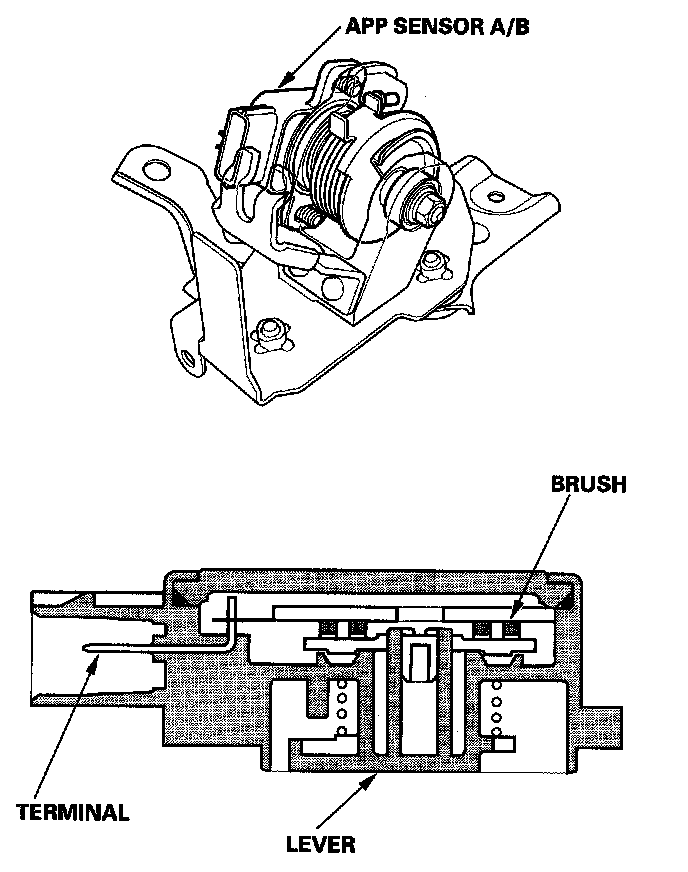 APP SENSOR A/B

BRUSH

TERMINAL

LEVER