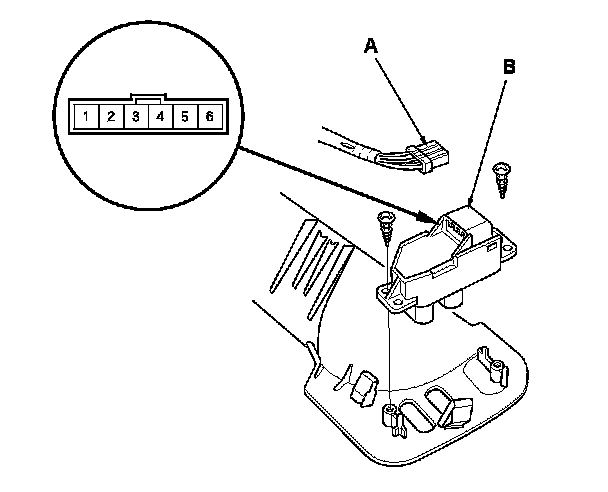 1 2 3 4 5 6

A

B