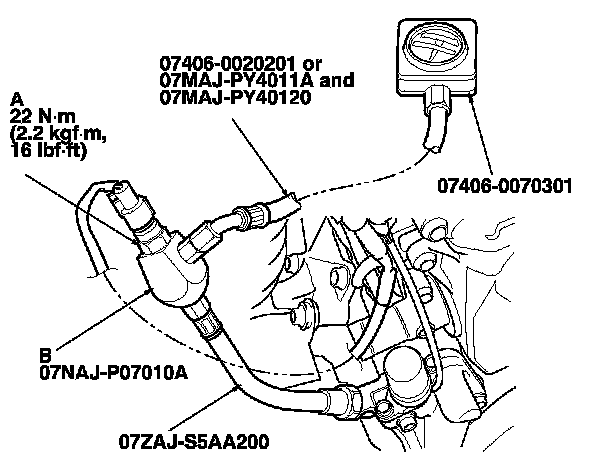 07406-0020201 or
07MAJ-PY4011A and
07MAJ-PY40120

A
22 N·m
(2.2 kgf·m,
16 lbf·ft)

07406-0070301

B
07NAJ-P07010A

07ZAJ-S5AA200