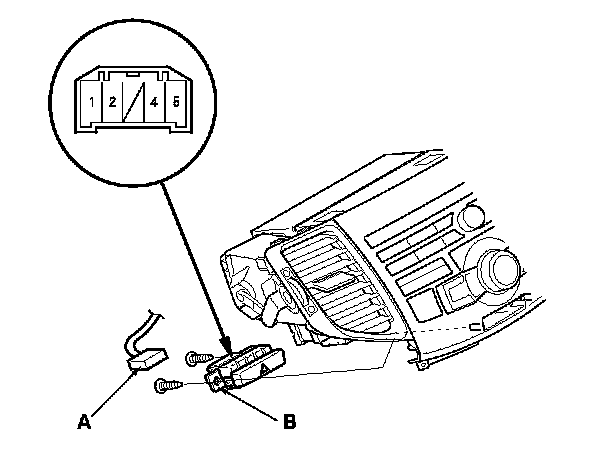 1 2 4 5

A

B