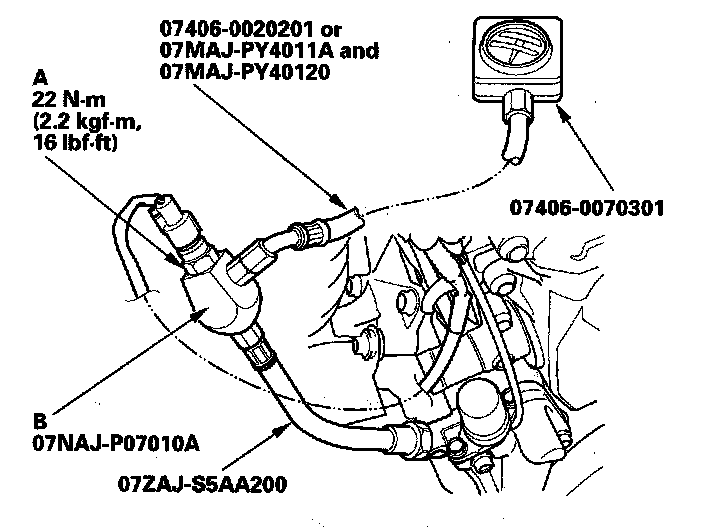 07406-0020201 or
07MAJ-PY4011A and
07MAJ-PY40120

A
22 N·m
(2.2 kgf·m,
16 lbf·ft)

07406-0070301

B
07NAJ-P07010A

07ZAJ-S5AA200