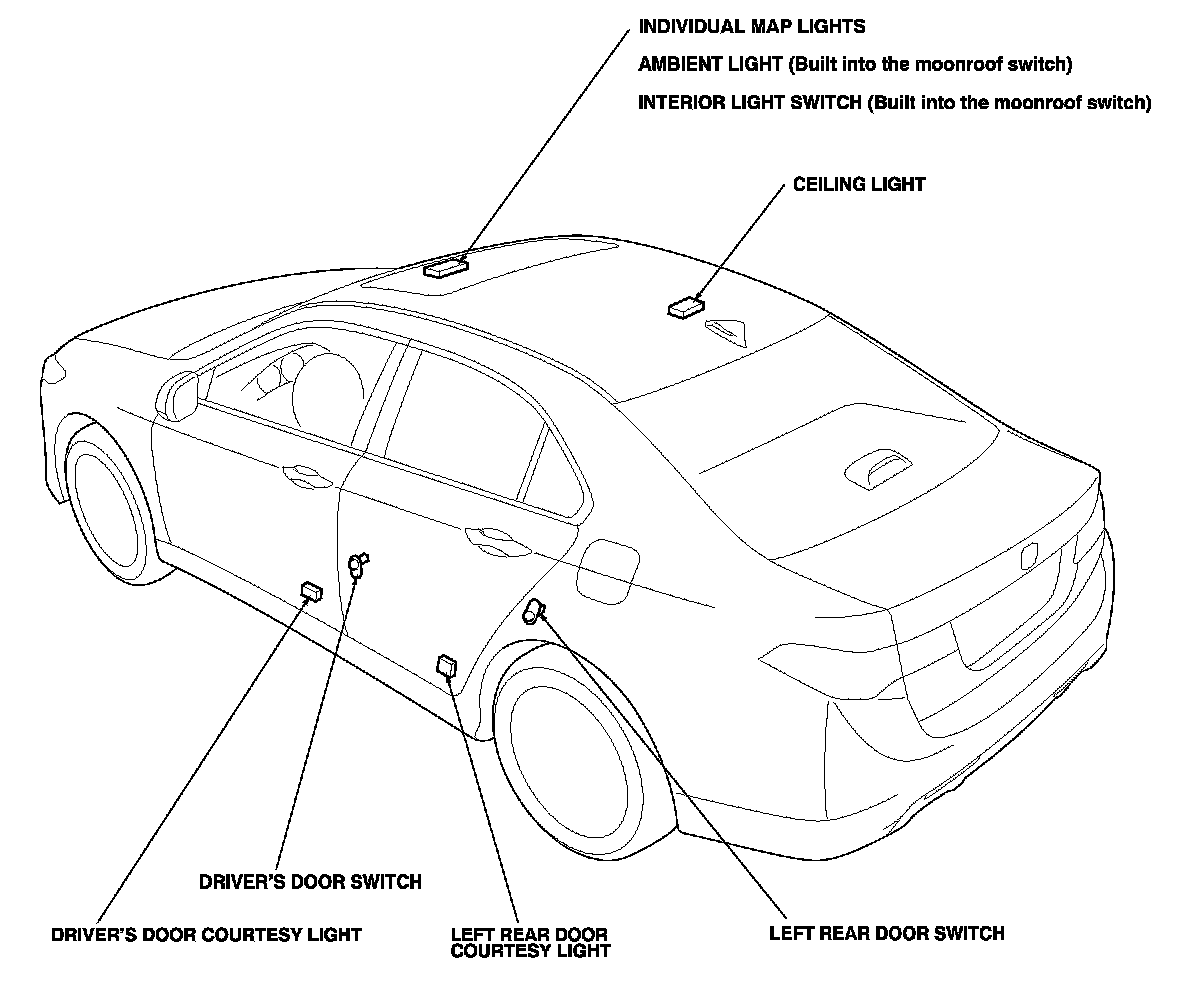 INDIVIDUAL MAP LIGHTS
AMBIENT LIGHT (Built into the moonroof switch)
INTERIOR LIGHT SWITCH (Built into the moonroof switch)

CEILING LIGHT

DRIVER'S DOOR SWITCH

DRIVER'S DOOR COURTESY LIGHT

LEFT REAR DOOR COURTESY LIGHT

LEFT REAR DOOR SWITCH