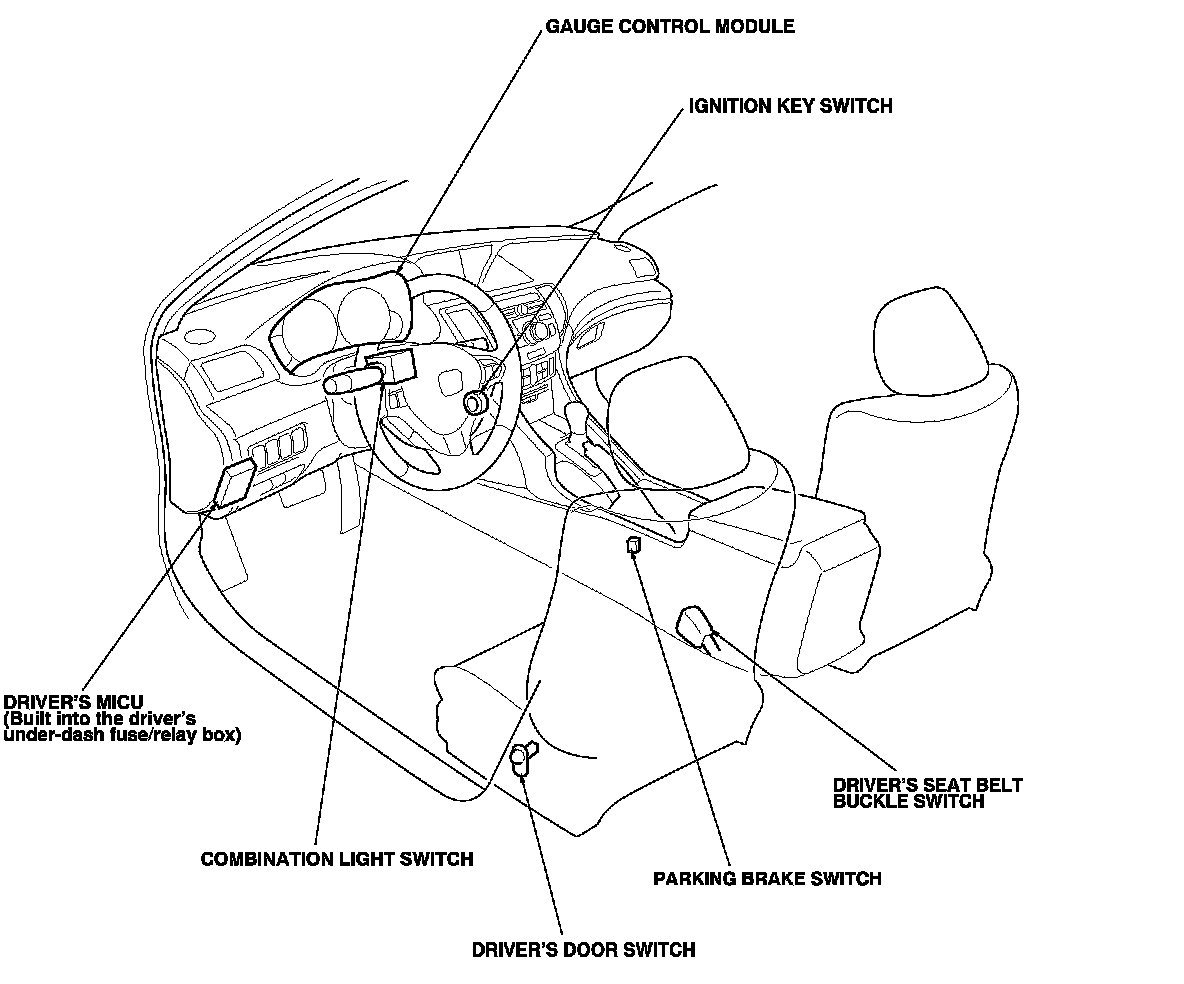 GAUGE CONTROL MODULE

IGNITION KEY SWITCH

DRIVER'S MICU
(Built into the driver's under-dash fuse/relay box)

DRIVER'S SEAT BELT BUCKLE SWITCH

COMBINATION LIGHT SWITCH

PARKING BRAKE SWITCH

DRIVER'S DOOR SWITCH