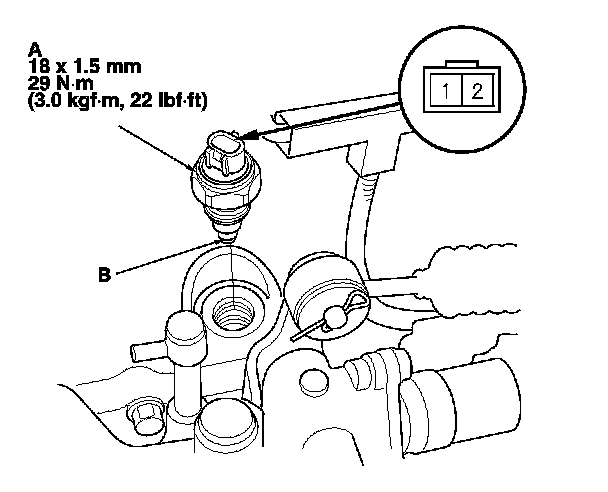 A
18 x 1.5 mm
29 N·m
(3.0 kgf·m, 22 lbf·ft)

1 2

B