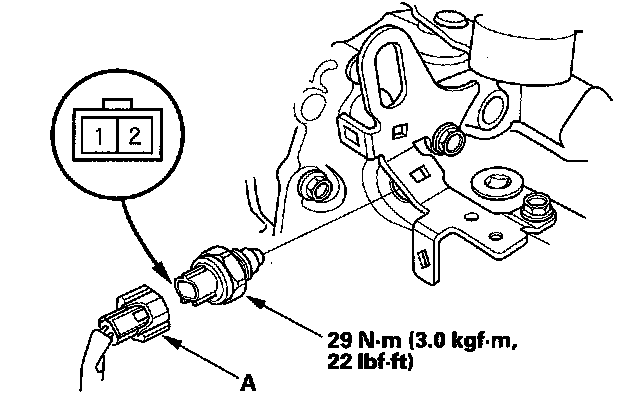 1 2

29 N·m (3.0 kgf·m, 22 lbf·ft)

A