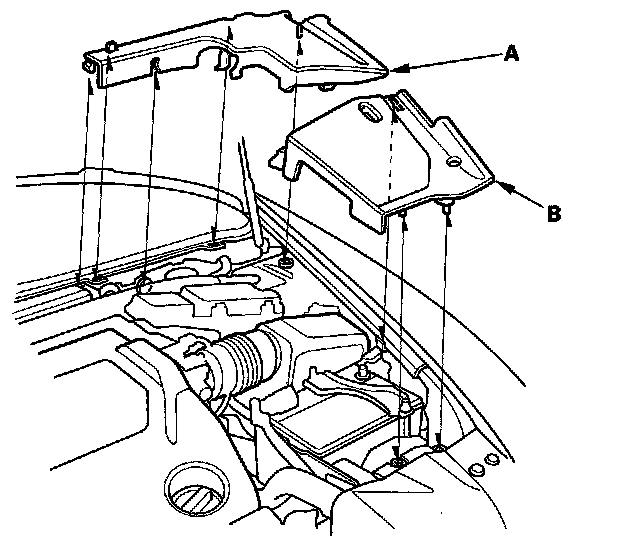 A
B