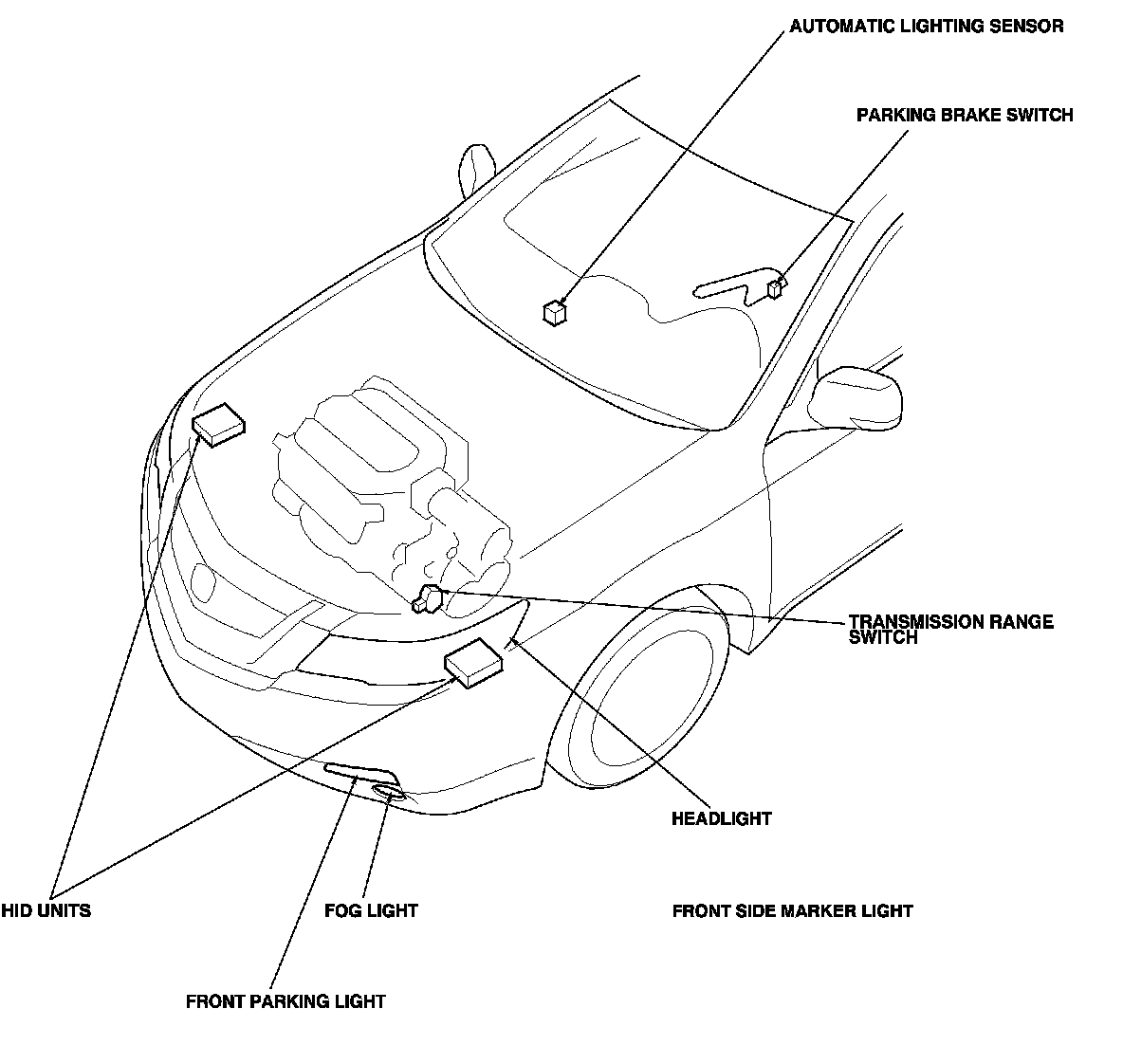 AUTOMATIC LIGHTING SENSOR

PARKING BRAKE SWITCH

TRANSMISSION RANGE SWITCH

HEADLIGHT

HID UNITS

FOG LIGHT

FRONT SIDE MARKER LIGHT

FRONT PARKING LIGHT