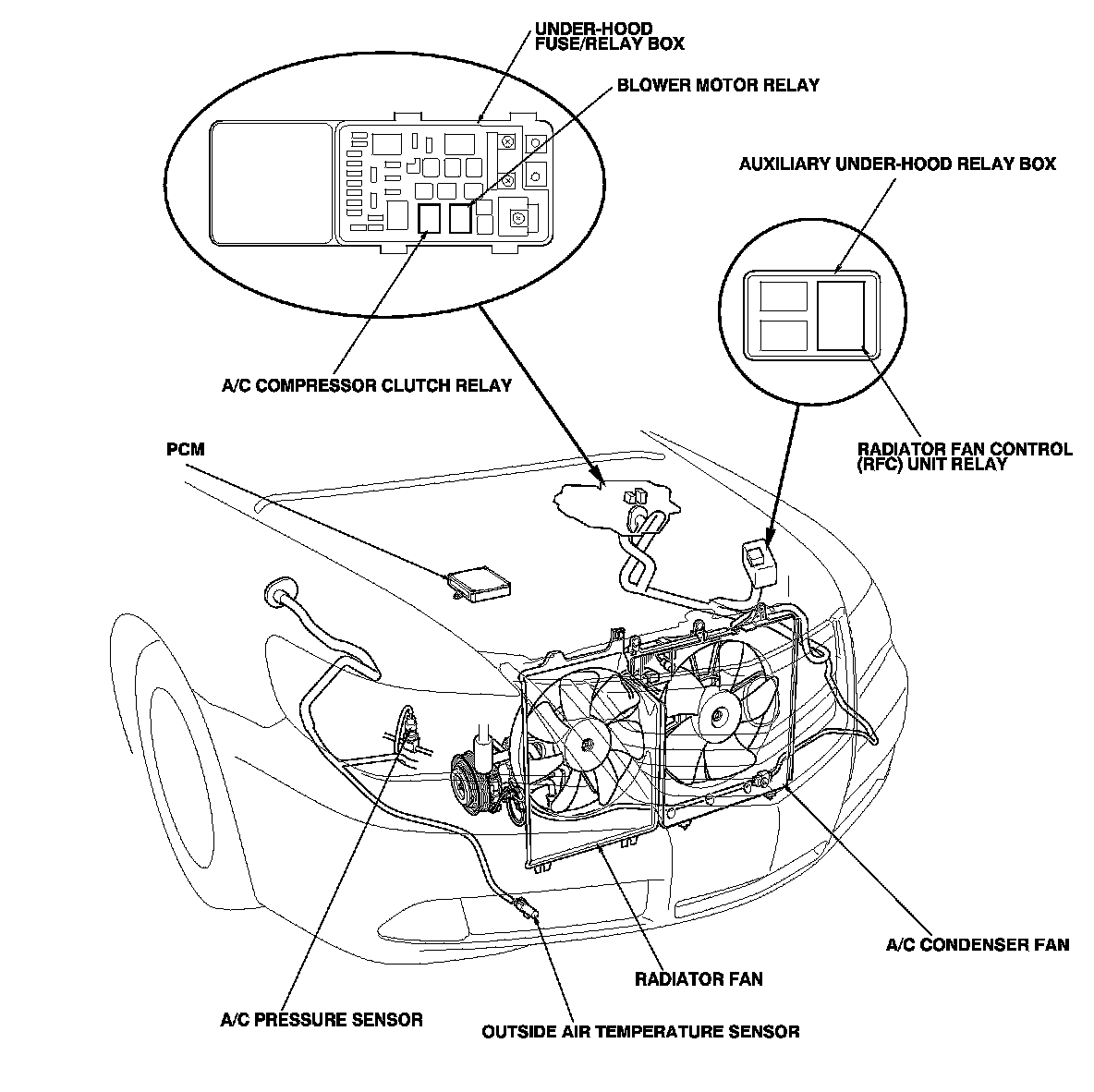 UNDER-HOOD FUSE/RELAY BOX

BLOWER MOTOR RELAY

AUXILIARY UNDER-HOOD RELAY BOX

A/C COMPRESSOR CLUTCH RELAY

RADIATOR FAN CONTROL (RFC) UNIT RELAY

PCM

A/C CONDENSER FAN

RADIATOR FAN

A/C PRESSURE SENSOR

OUTSIDE AIR TEMPERATURE SENSOR