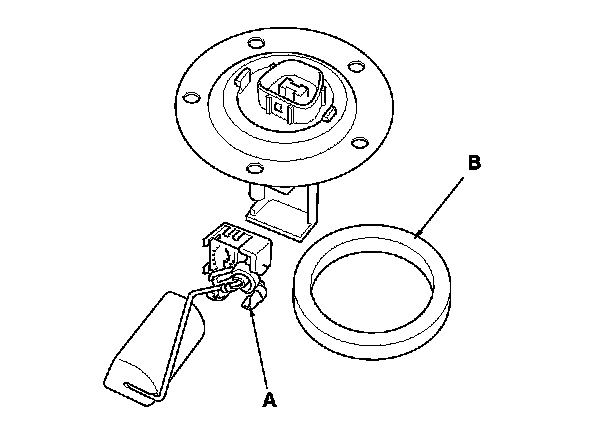 B

A