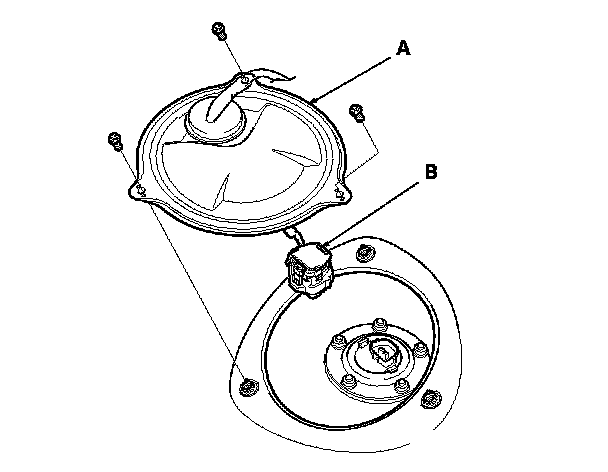 A
B