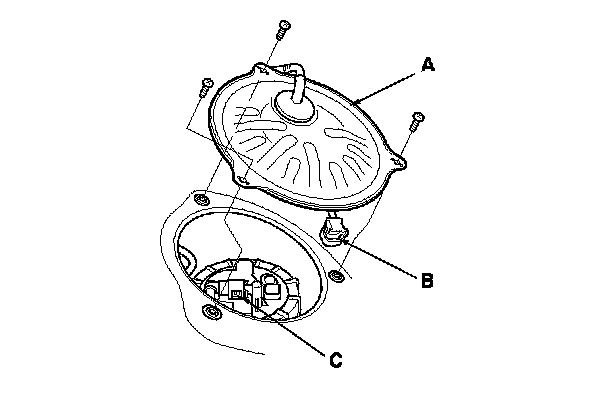 A

B

C