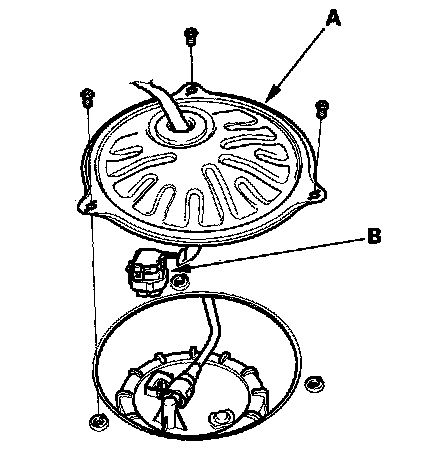 A

B