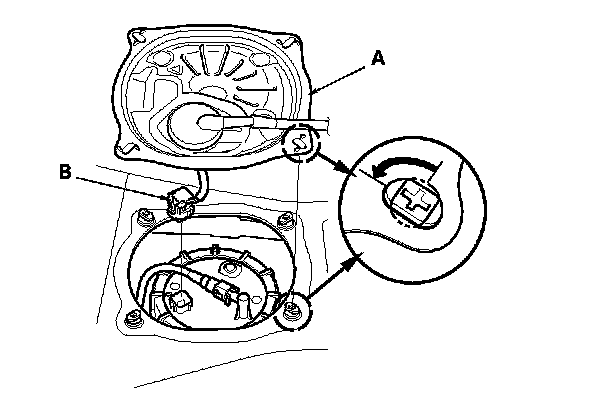 A

B