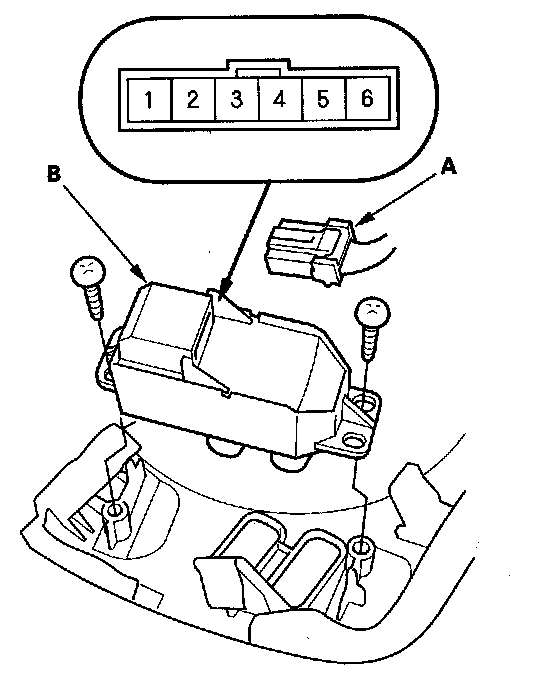 1 2 3 4 5 6

B

A