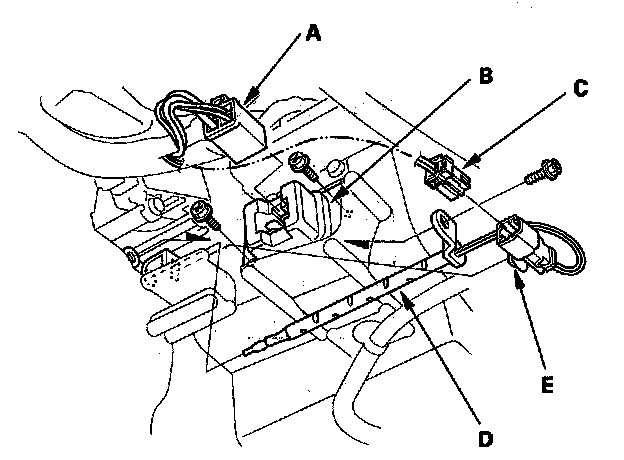 A
B
C
E
D