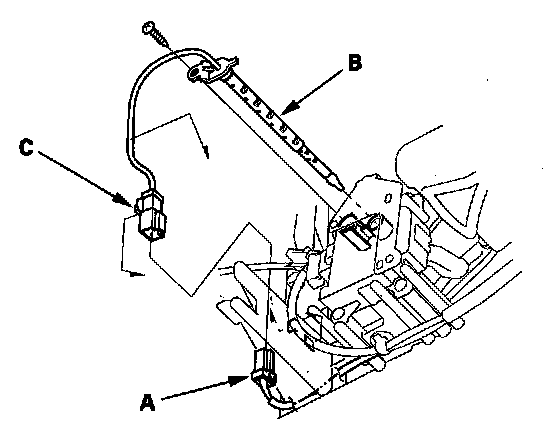 B

C

A