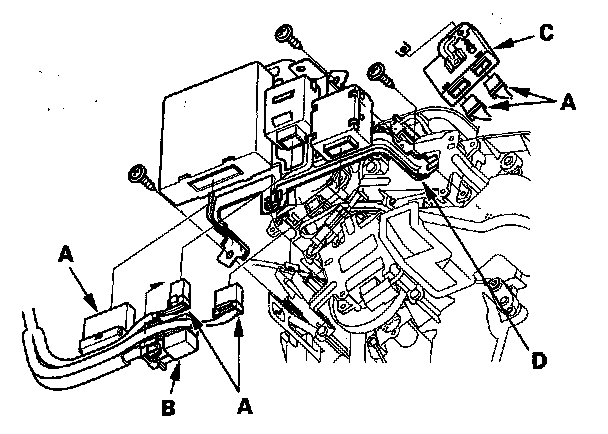 C
A
A
D
B
A