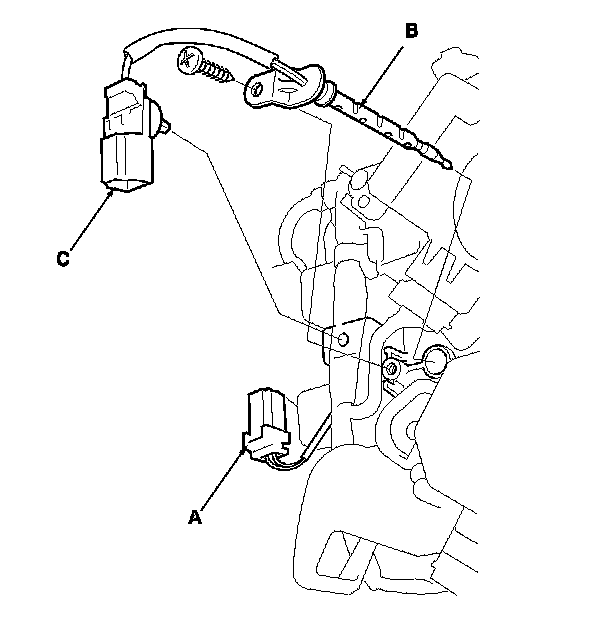 B

C

A