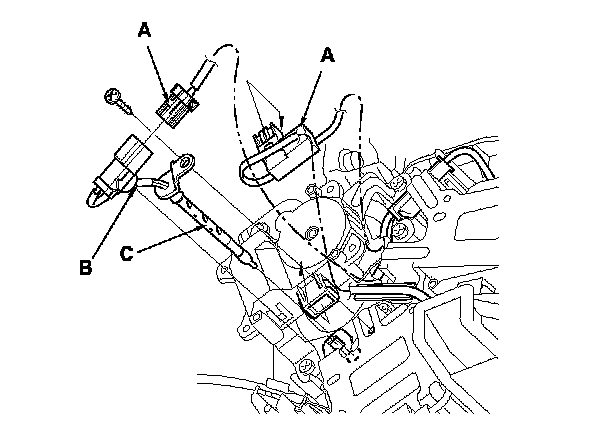 A
A
B
C