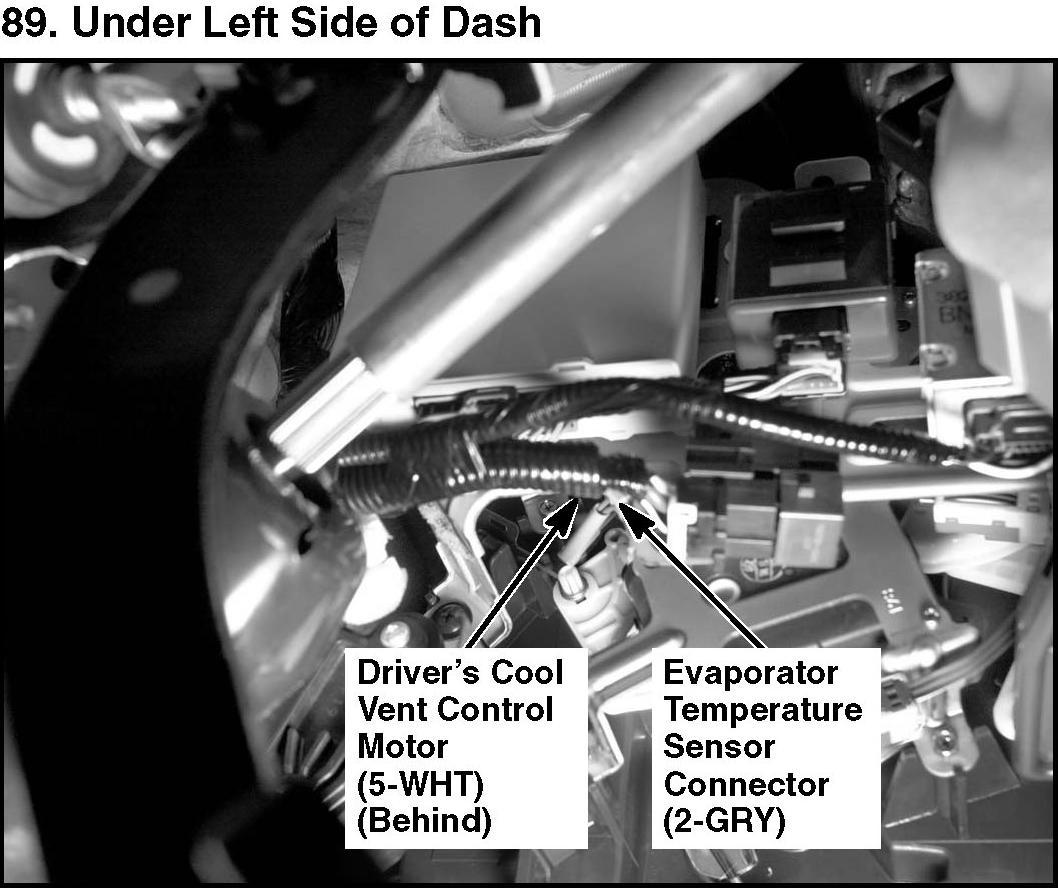 89. Under Left Side of Dash

Driver's Cool Vent Control Motor (5-WHT) (Behind)

Evaporator Temperature Sensor Connector (2-GRY)