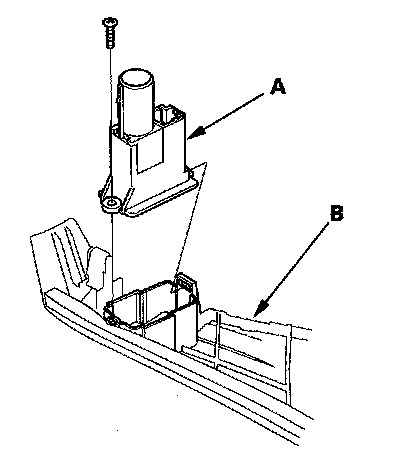 A

B